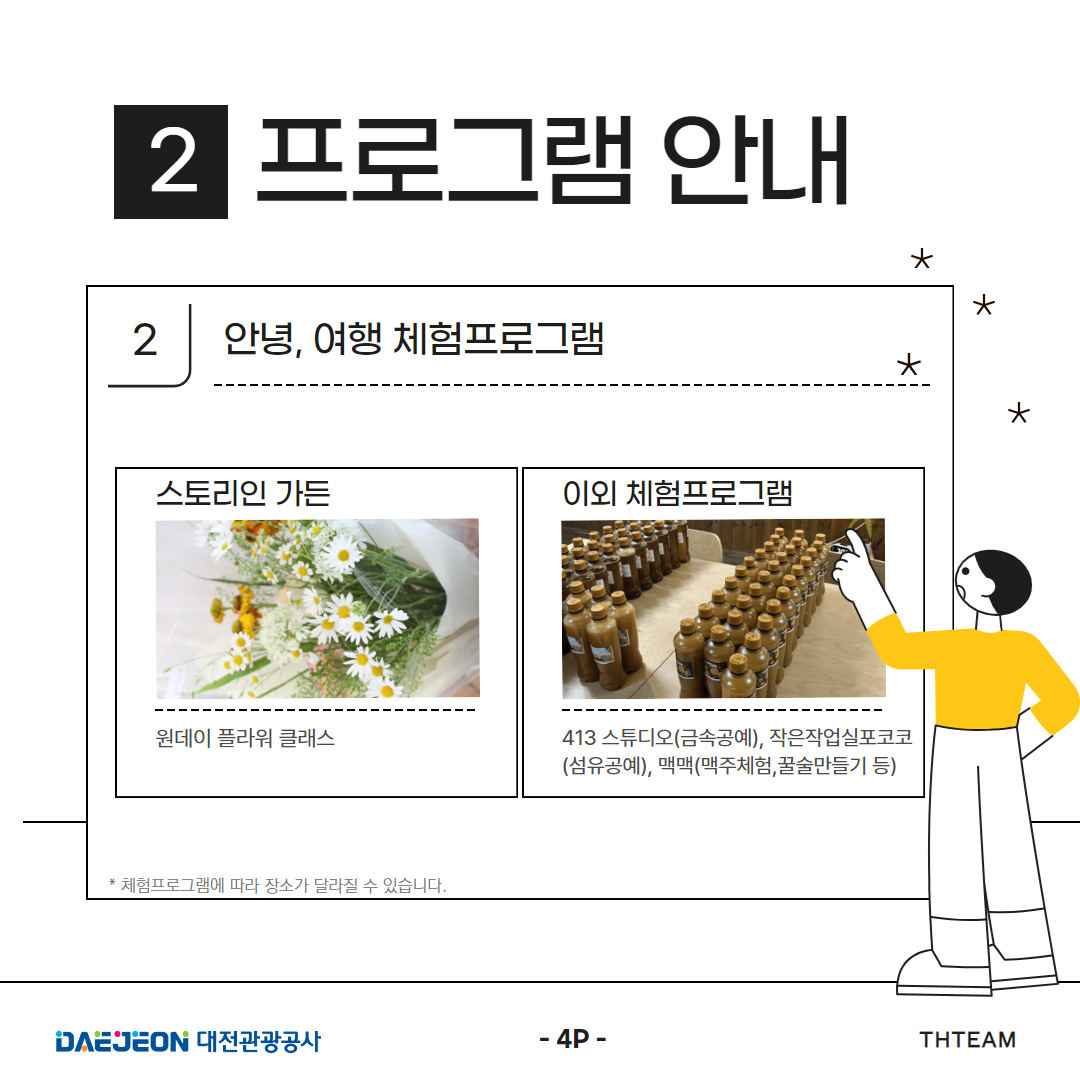 2 프로그램 안내

2 안녕, 여행 체험프로그램

스토리인 가든

원데이 플라워 클래스

이외 체험프로그램

413 스튜디오(금속공예), 작은작업실포코코(섬유공예), 맥맥(맥주체험,꿀술만들기 등)

* 체험프로그램에 따라 장소가 달라질 수 있습니다.

DAEJEON 대전관광공사

- 4P -

THTEAM