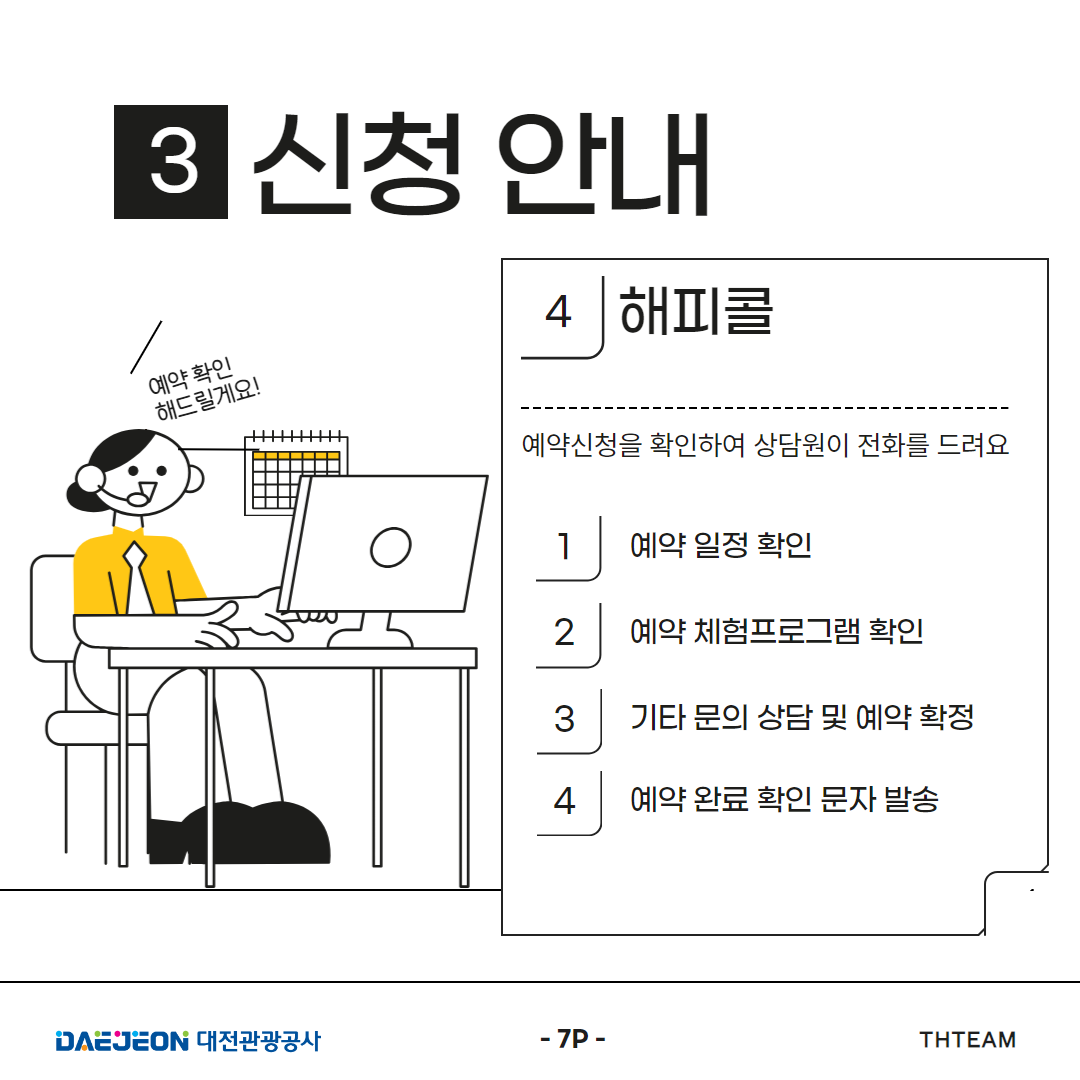 3 신청 안내

예약 확인 해드릴게요!

4 해피콜

예약신청을 확인하여 상담원이 전화를 드려요

1 예약 일정 확인

2 예약 체험프로그램 확인

3 기타 문의 상담 및 예약 확정

4 예약 완료 확인 문자 발송

DAEJEON 대전관광공사

- 7P -

THTEAM